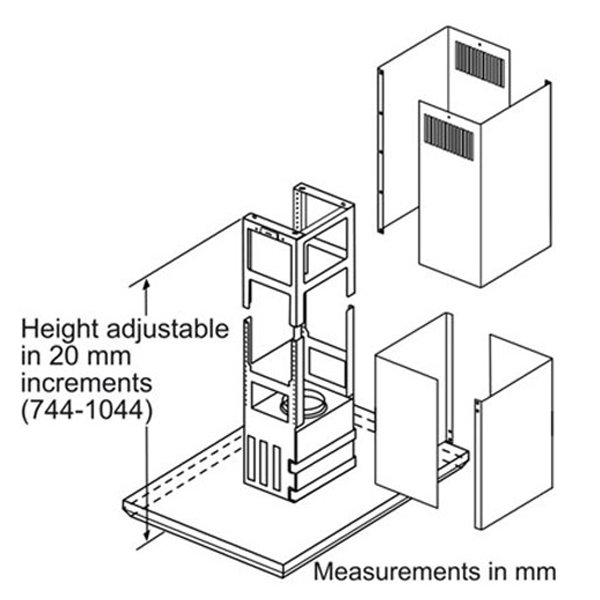 Height adjustable in 20 mm increments (744-1044)

Measurements in mm