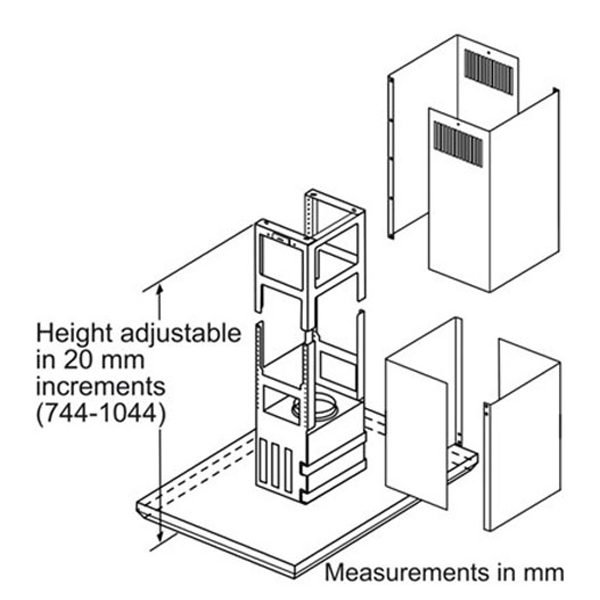 Height adjustable in 20 mm increments (744-1044)

Measurements in mm